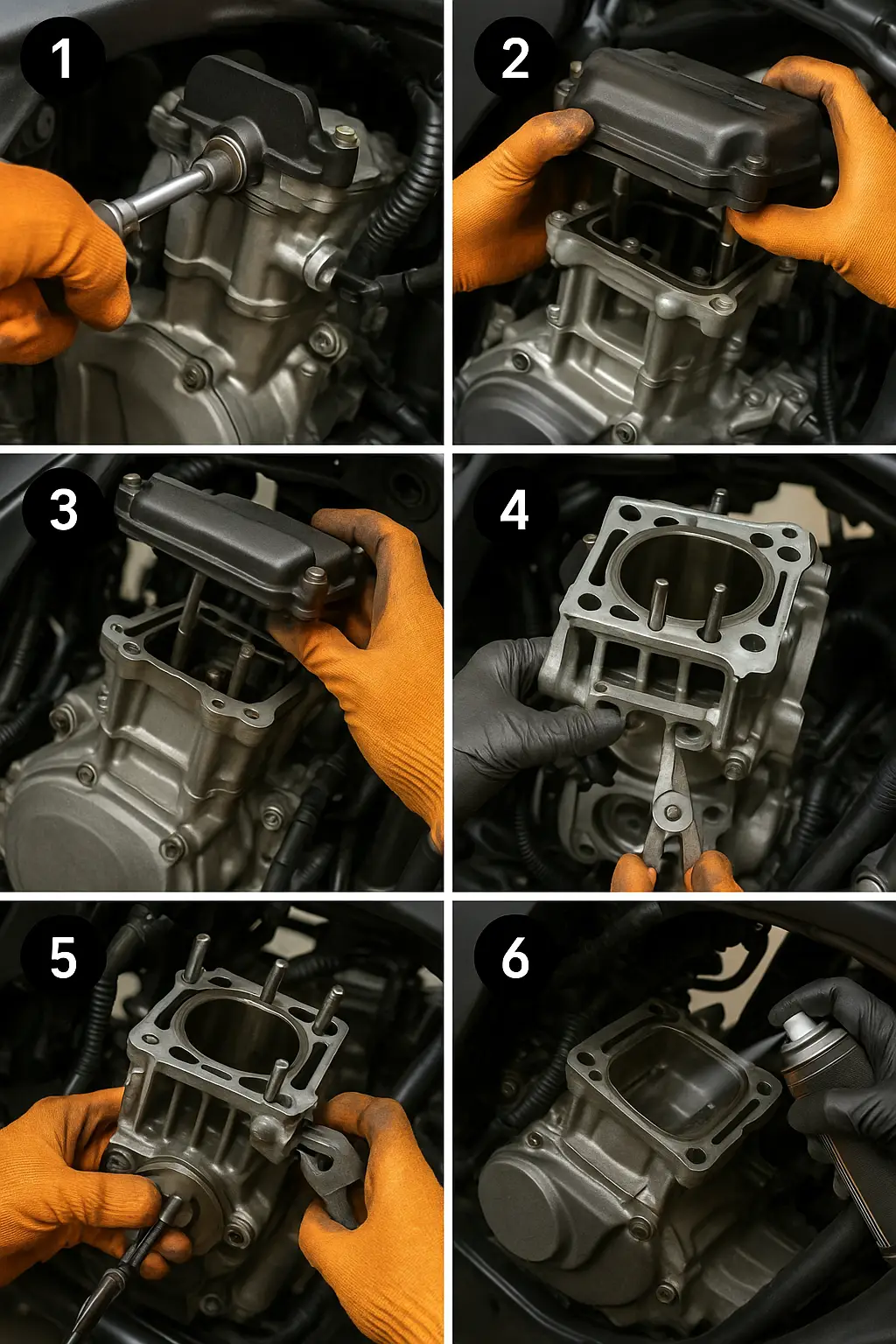 1

2

3

4

5

6