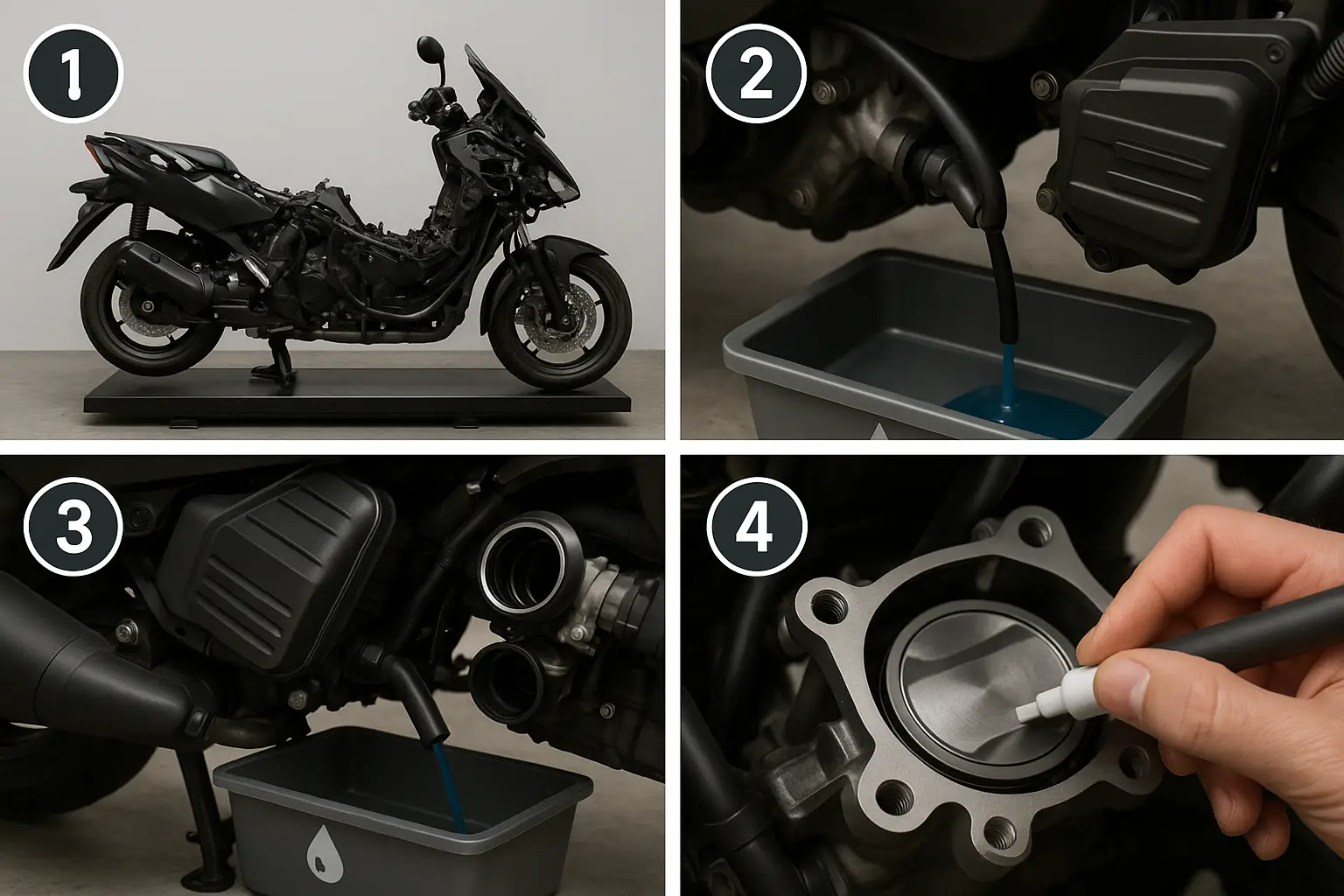 1

2

3

4